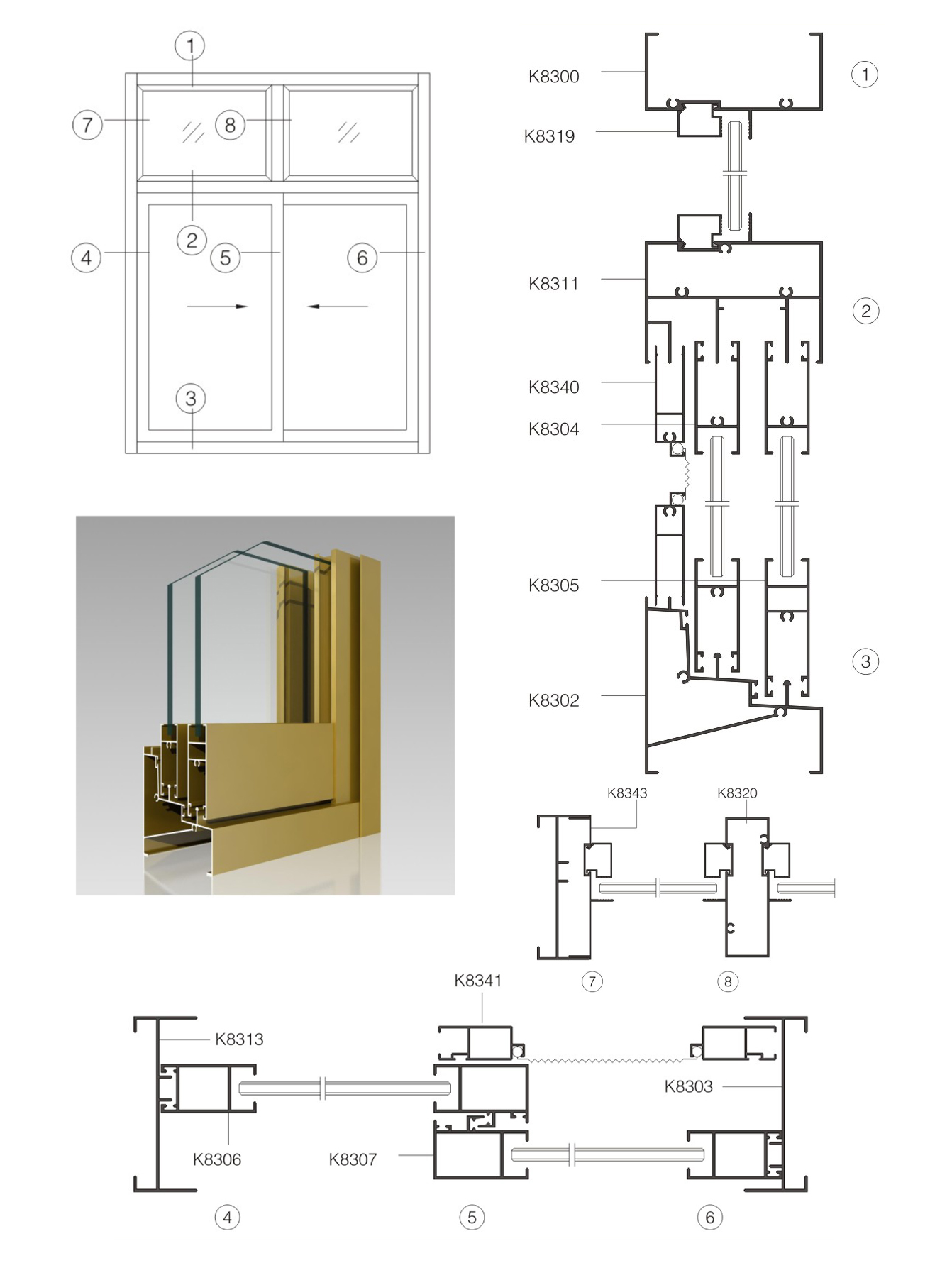 1
7
8
2
4
5
6
3

K8300
1
K8319
K8311
2
K8340
K8304
K8305
3
K8302

K8343
K8320
7
8

K8341
K8313
K8303
K8306
K8307
4
5
6