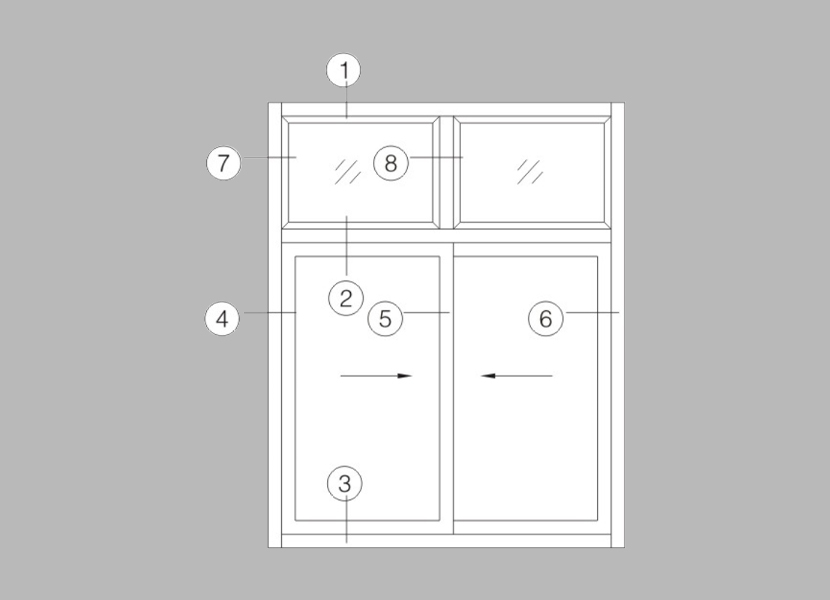 1
7
8
2
4
5
6
3