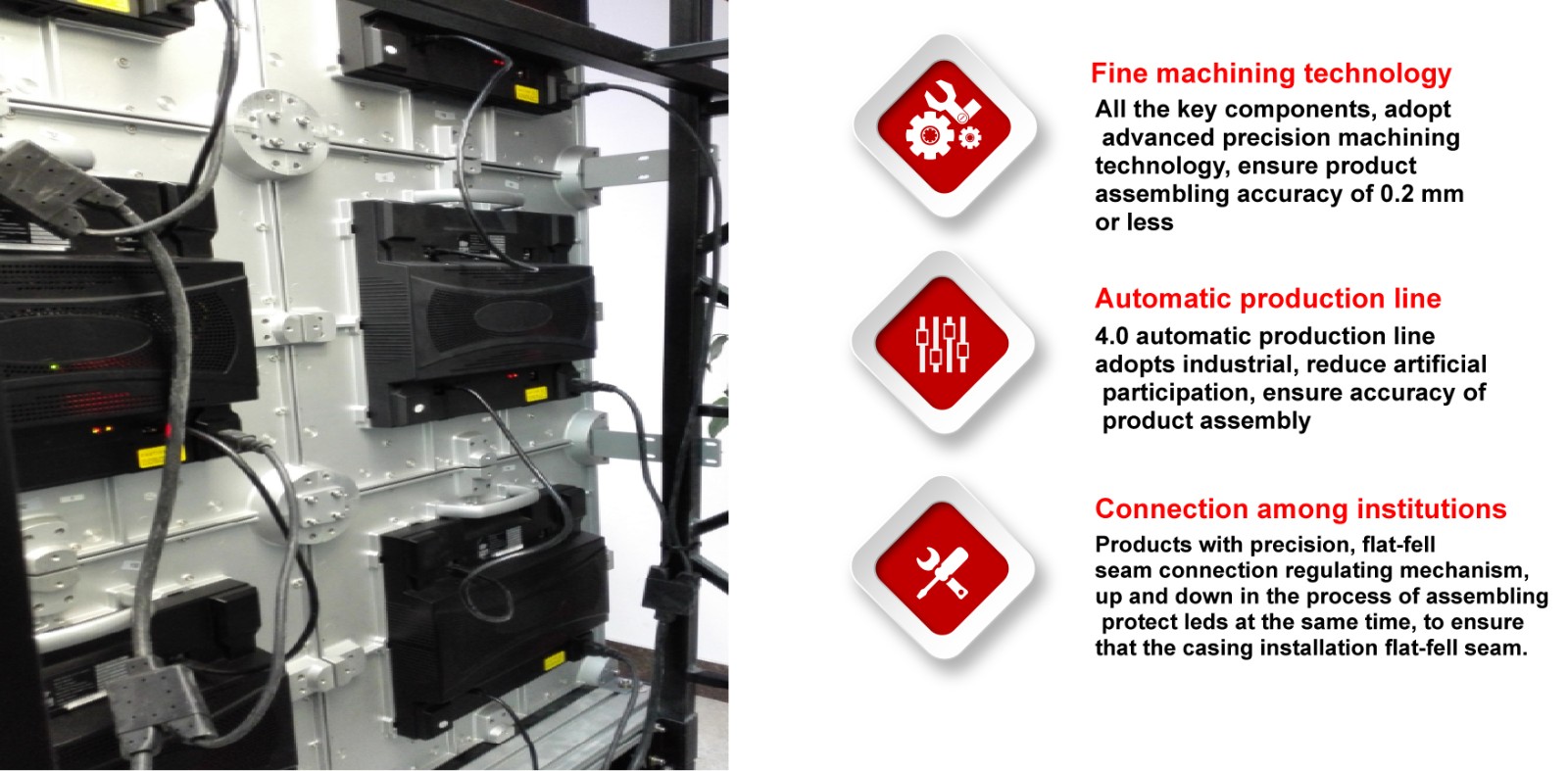 Fine machining technology

All the key components, adopt advanced precision machining technology, ensure product assembling accuracy of 0.2 mm or less

Automatic production line

4.0 automatic production line adopts industrial, reduce artificial participation, ensure accuracy of product assembly

Connection among institutions

Products with precision, flat-fell seam connection regulating mechanism, up and down in the process of assembling protect leds at the same time, to ensure that the casing installation flat-fell seam.